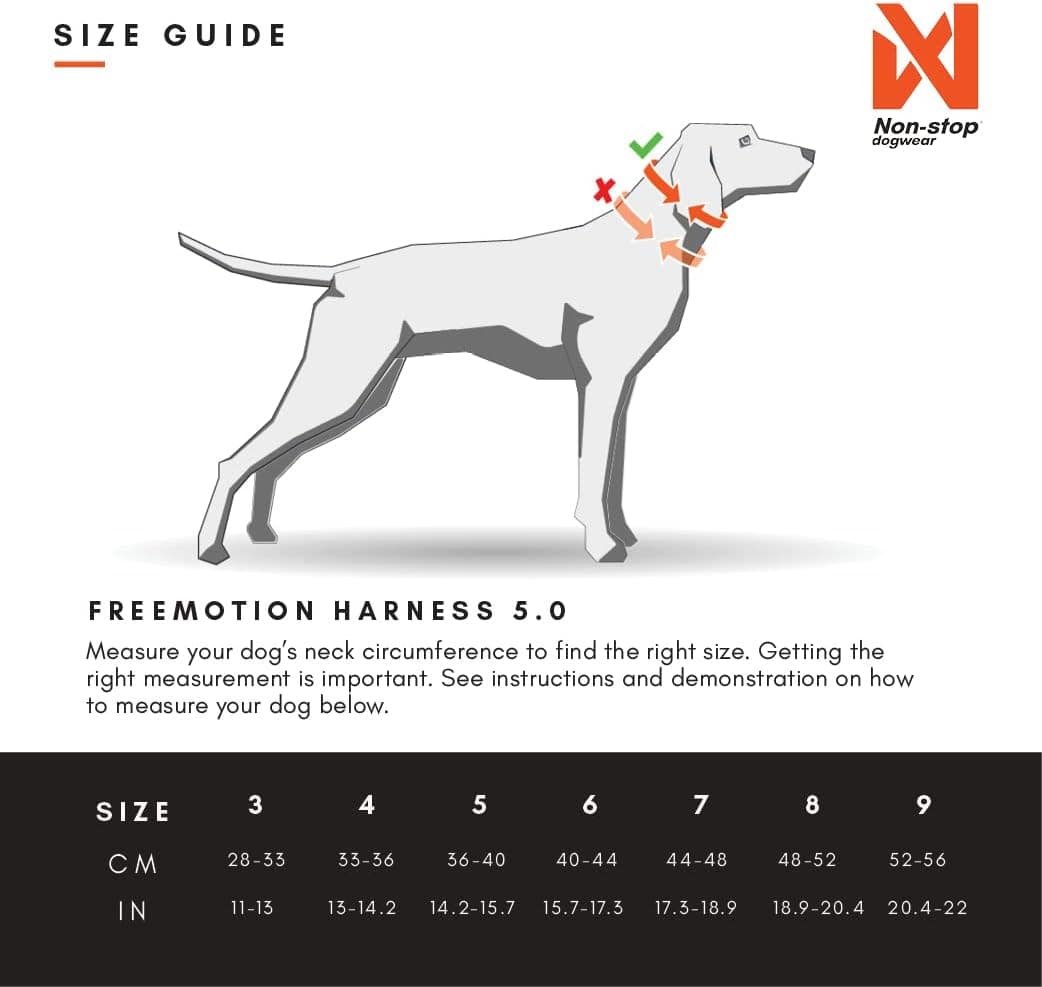 SIZE GUIDE

Non-stop dogwear

FREEMOTION HARNESS 5.0

Measure your dog's neck circumference to find the right size. Getting the right measurement is important. See instructions and demonstration on how to measure your dog below.

| SIZE | 3 | 4 | 5 | 6 | 7 | 8 | 9 |
|---|---|---|---|---|---|---|---|
| CM | 28-33 | 33-36 | 36-40 | 40-44 | 44-48 | 48-52 | 52-56 |
| IN | 11-13 | 13-14.2 | 14.2-15.7 | 15.7-17.3 | 17.3-18.9 | 18.9-20.4 | 20.4-22 |